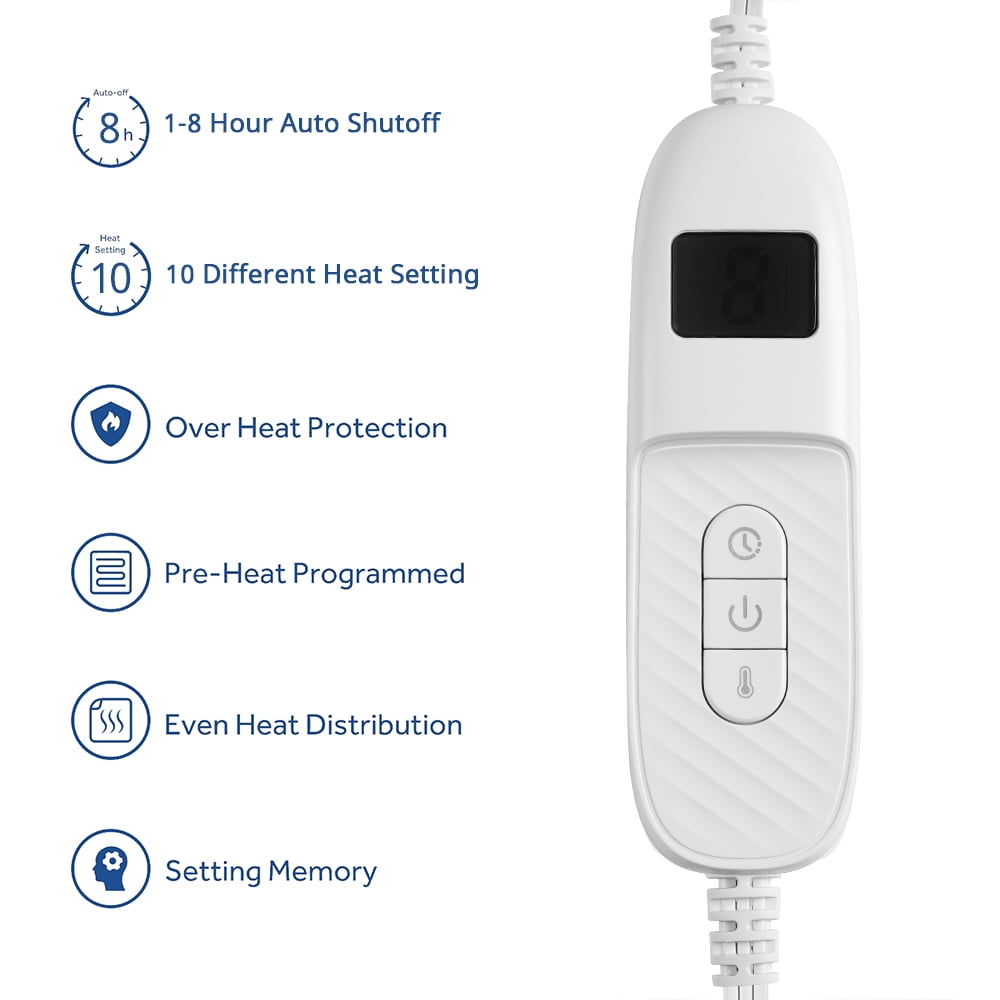 Auto-off
8h
1-8 Hour Auto Shutoff

Heat Setting
10
10 Different Heat Setting

Over Heat Protection

Pre-Heat Programmed

Even Heat Distribution

Setting Memory